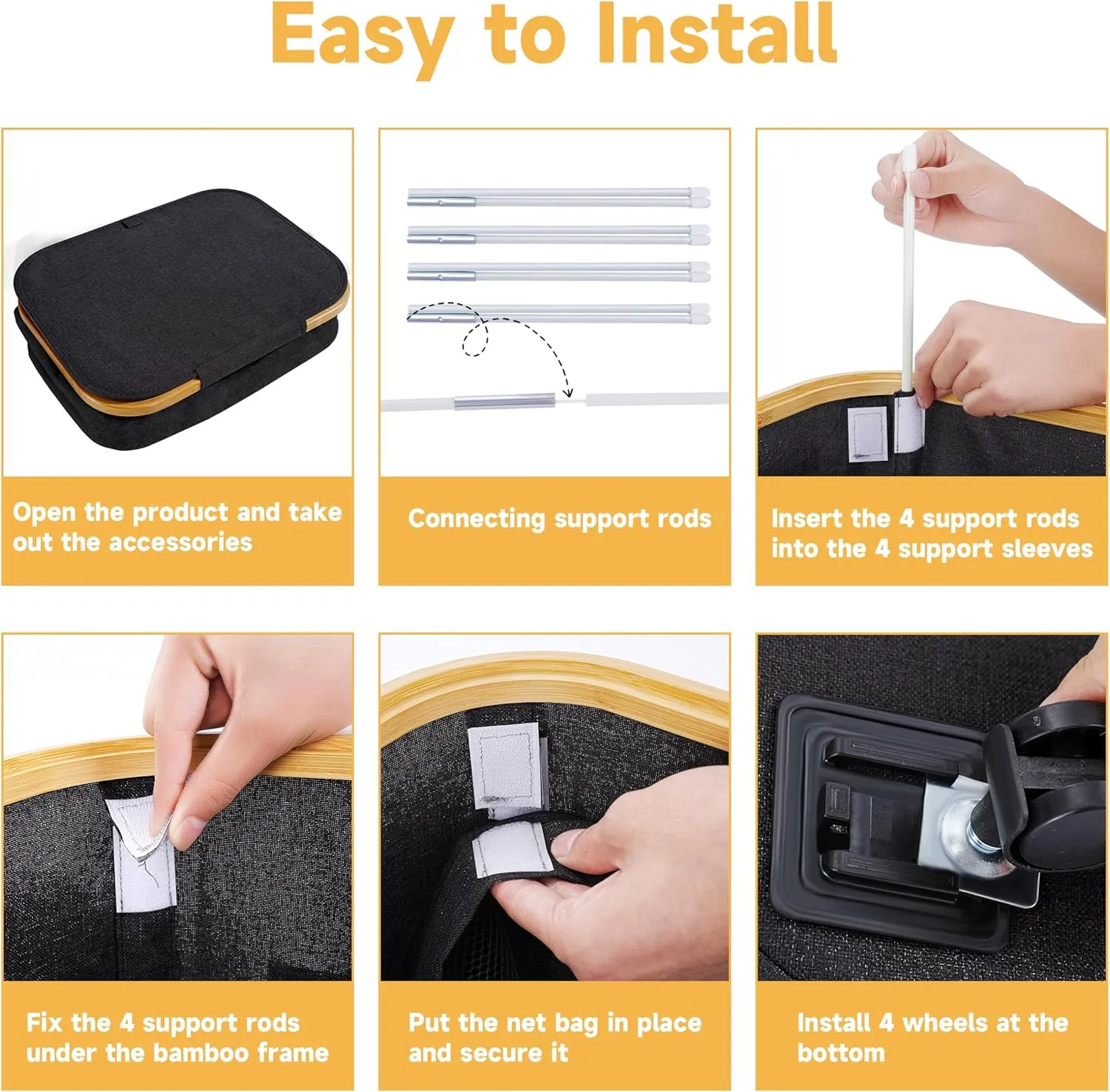 Easy to Install

Open the product and take out the accessories

Connecting support rods

Insert the 4 support rods into the 4 support sleeves

Fix the 4 support rods under the bamboo frame

Put the net bag in place and secure it

Install 4 wheels at the bottom